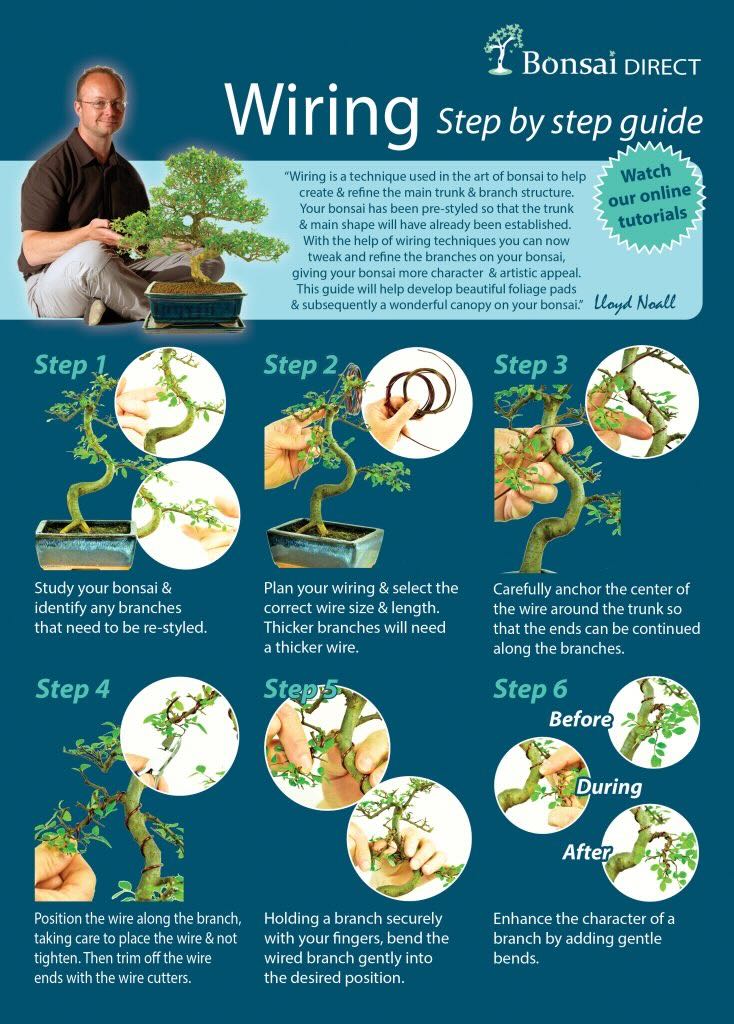 Bonsai DIRECT

Wiring Step by step guide

"Wiring is a technique used in the art of bonsai to help create & refine the main trunk & branch structure. Your bonsai has been pre-styled so that the trunk & main shape will have already been established. With the help of wiring techniques you can now tweak and refine the branches on your bonsai, giving your bonsai more character & artistic appeal. This guide will help develop beautiful foliage pads & subsequently a wonderful canopy on your bonsai." Lloyd Noall

Watch our online tutorials

Step 1

Study your bonsai & identify any branches that need to be re-styled.

Step 2

Plan your wiring & select the correct wire size & length. Thicker branches will need a thicker wire.

Step 3

Carefully anchor the center of the wire around the trunk so that the ends can be continued along the branches.

Step 4

Position the wire along the branch, taking care to place the wire & not tighten. Then trim off the wire ends with the wire cutters.

Step 5

Holding a branch securely with your fingers, bend the wired branch gently into the desired position.

Step 6

Before

During

After

Enhance the character of a branch by adding gentle bends.